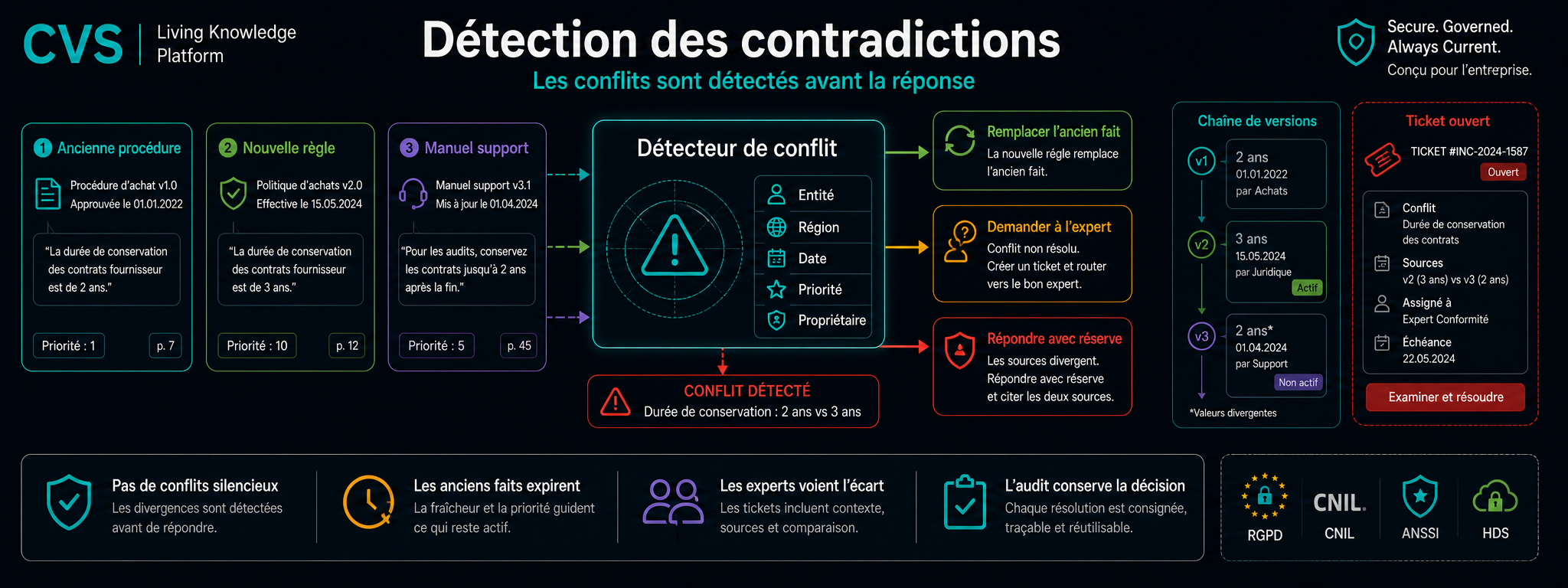 CVS | Living Knowledge Platform

Détection des contradictions

Les conflits sont détectés avant la réponse

Secure. Governed. Always Current.
Conçu pour l'entreprise.

1 Ancienne procédure
Procédure d'achat v1.0
Approuvée le 01.01.2022
"La durée de conservation des contrats fournisseur est de 2 ans."
Priorité : 1
p. 7

2 Nouvelle règle
Politique d'achats v2.0
Effective le 15.05.2024
"La durée de conservation des contrats fournisseur est de 3 ans."
Priorité : 10
p. 12

3 Manuel support
Manuel support v3.1
Mis à jour le 01.04.2024
"Pour les audits, conservez les contrats jusqu'à 2 ans après la fin."
Priorité : 5
p. 45

Détecteur de conflit
Entité
Région
Date
Priorité
Propriétaire

CONFLIT DÉTECTÉ
Durée de conservation : 2 ans vs 3 ans

Remplacer l'ancien fait
La nouvelle règle remplace l'ancien fait.

Demander à l'expert
Conflit non résolu.
Créer un ticket et router vers le bon expert.

Répondre avec réserve
Les sources divergent.
Répondre avec réserve et citer les deux sources.

Chaîne de versions
v1
2 ans
01.01.2022
par Achats
v2
3 ans
15.05.2024
par Juridique
Actif
v3
2 ans*
01.04.2024
par Support
Non actif
*Valeurs divergentes

Ticket ouvert
TICKET #INC-2024-1587
Ouvert
Conflit
Durée de conservation des contrats
Sources
v2 (3 ans) vs v3 (2 ans)
Assigné à
Expert Conformité
Échéance
22.05.2024
Examiner et résoudre

Pas de conflits silencieux
Les divergences sont détectées avant de répondre.

Les anciens faits expirent
La fraîcheur et la priorité guident ce qui reste actif.

Les experts voient l'écart
Les tickets incluent contexte, sources et comparaison.

L'audit conserve la décision
Chaque résolution est consignée, traçable et réutilisable.

RGPD
CNIL.
CNIL
ANSSI
HDS