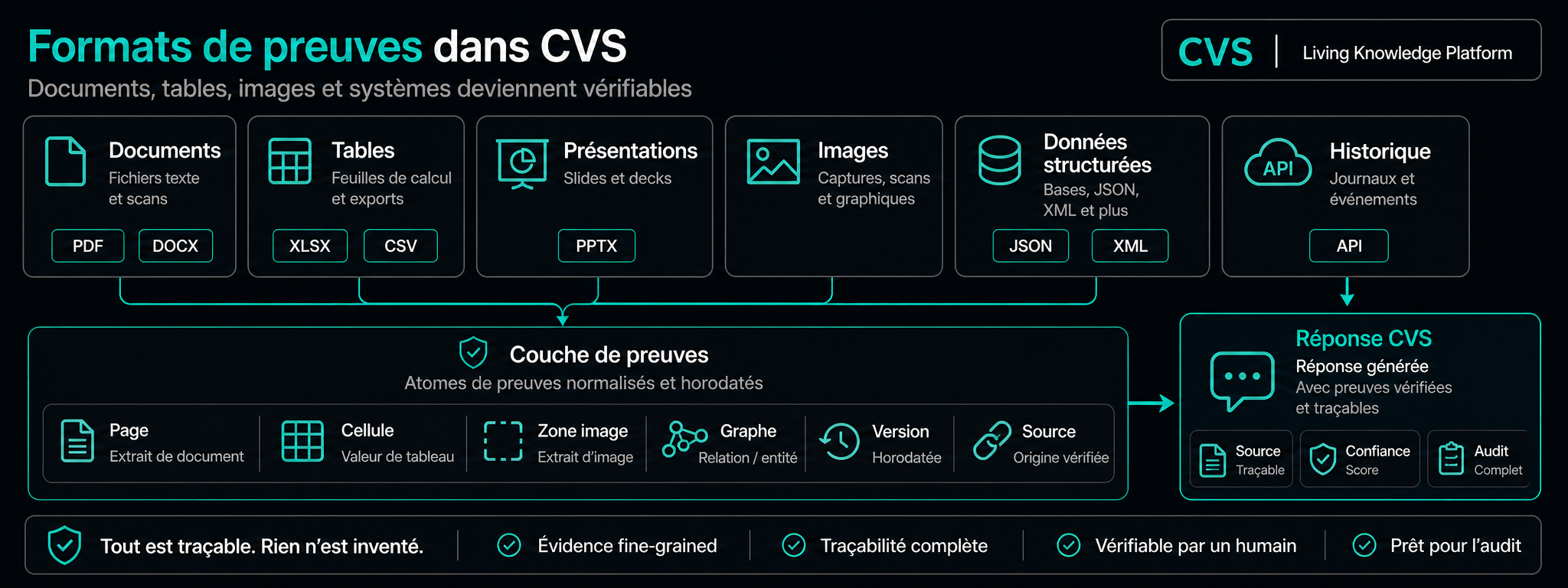 Formats de preuves dans CVS
Documents, tables, images et systèmes deviennent vérifiables

CVS | Living Knowledge Platform

Documents
Fichiers texte et scans
PDF DOCX

Tables
Feuilles de calcul et exports
XLSX CSV

Présentations
Slides et decks
PPTX

Images
Captures, scans et graphiques

Données structurées
Bases, JSON, XML et plus
JSON XML

API
Historique
Journaux et événements
API

Couche de preuves
Atomes de preuves normalisés et horodatés

Page
Extrait de document

Cellule
Valeur de tableau

Zone image
Extrait d'image

Graphe
Relation / entité

Version
Horodatée

Source
Origine vérifiée

Réponse CVS
Réponse générée
Avec preuves vérifiées et traçables

Source
Traçable

Confiance
Score

Audit
Complet

Tout est traçable. Rien n'est inventé.
Évidence fine-grained
Traçabilité complète
Vérifiable par un humain
Prêt pour l'audit